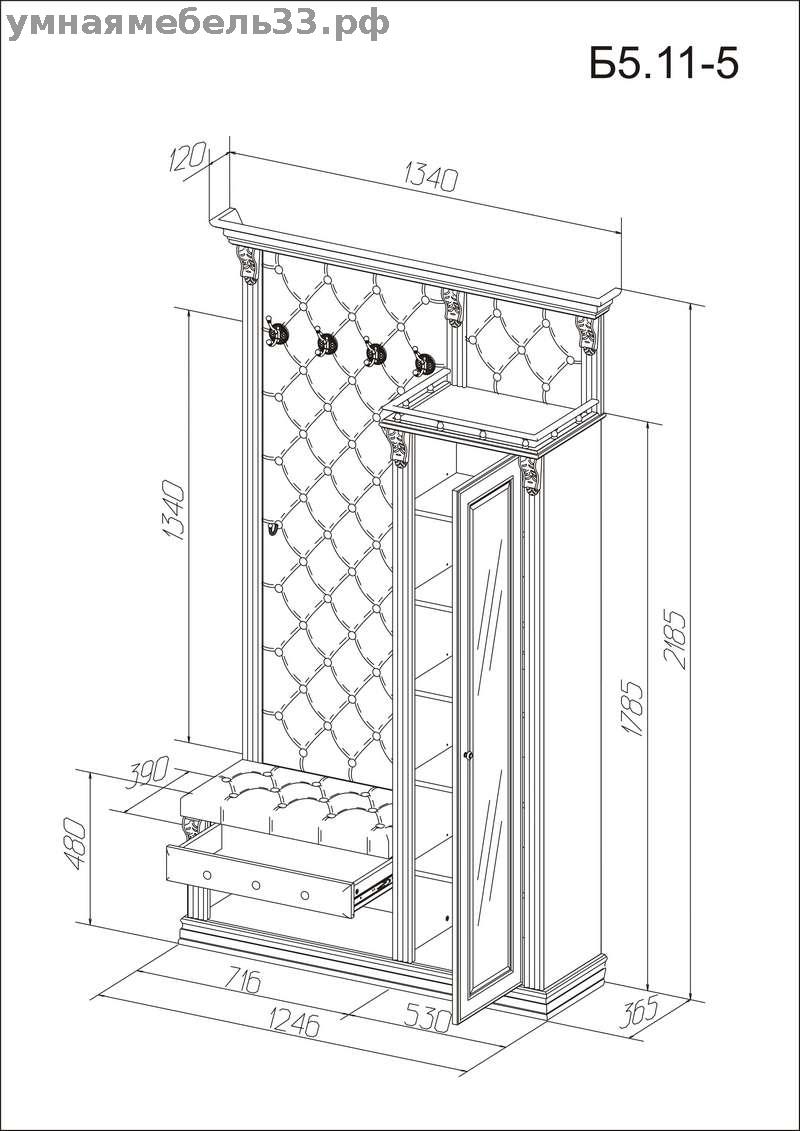 умнаямебель33.рф

Б5.11-5

120
1340
1340
2185
1785
390
480
716
1246
530
365