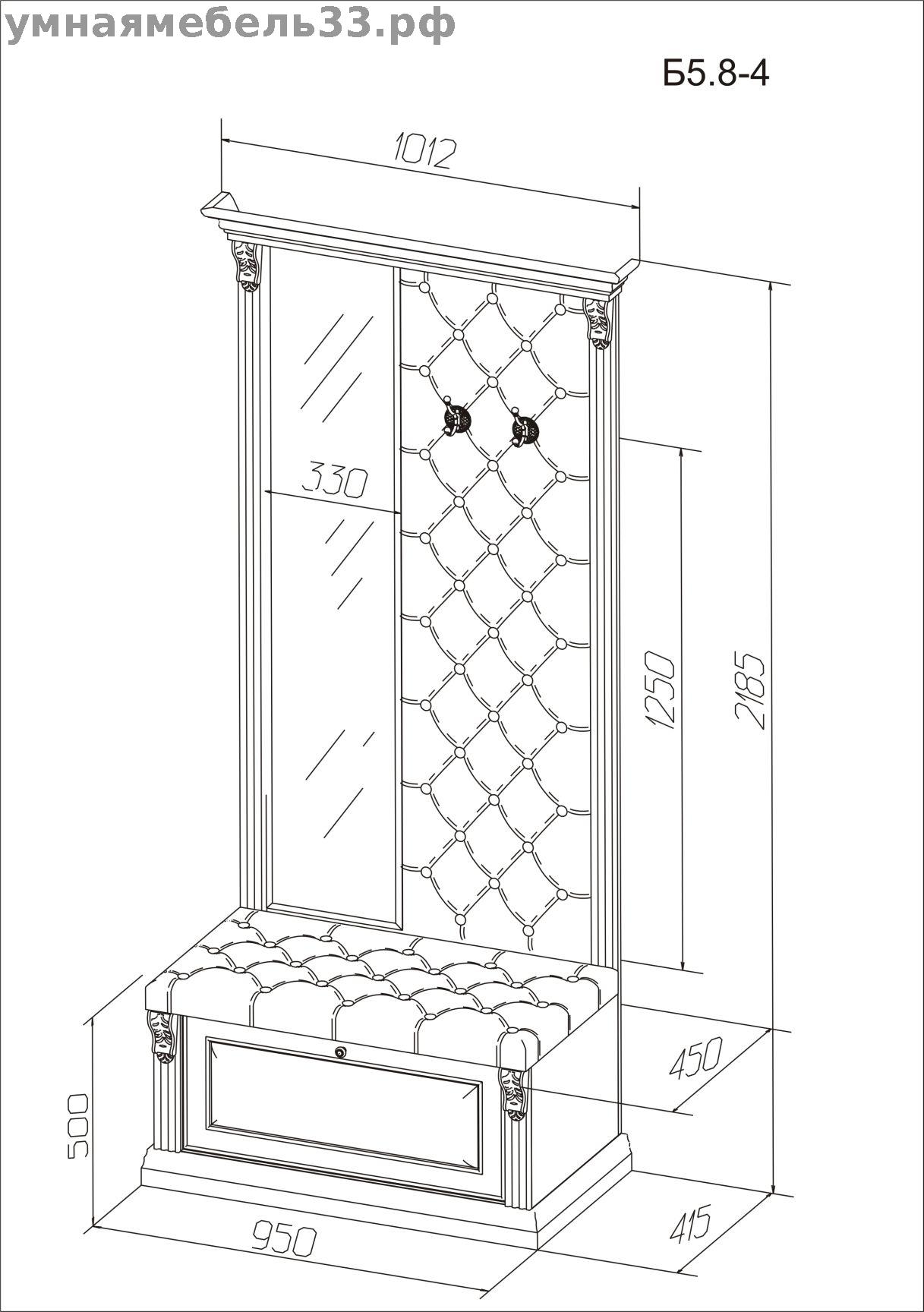 умнаямебель33.рф

Б5.8-4

1012

330

1250

2185

450

500

950

415